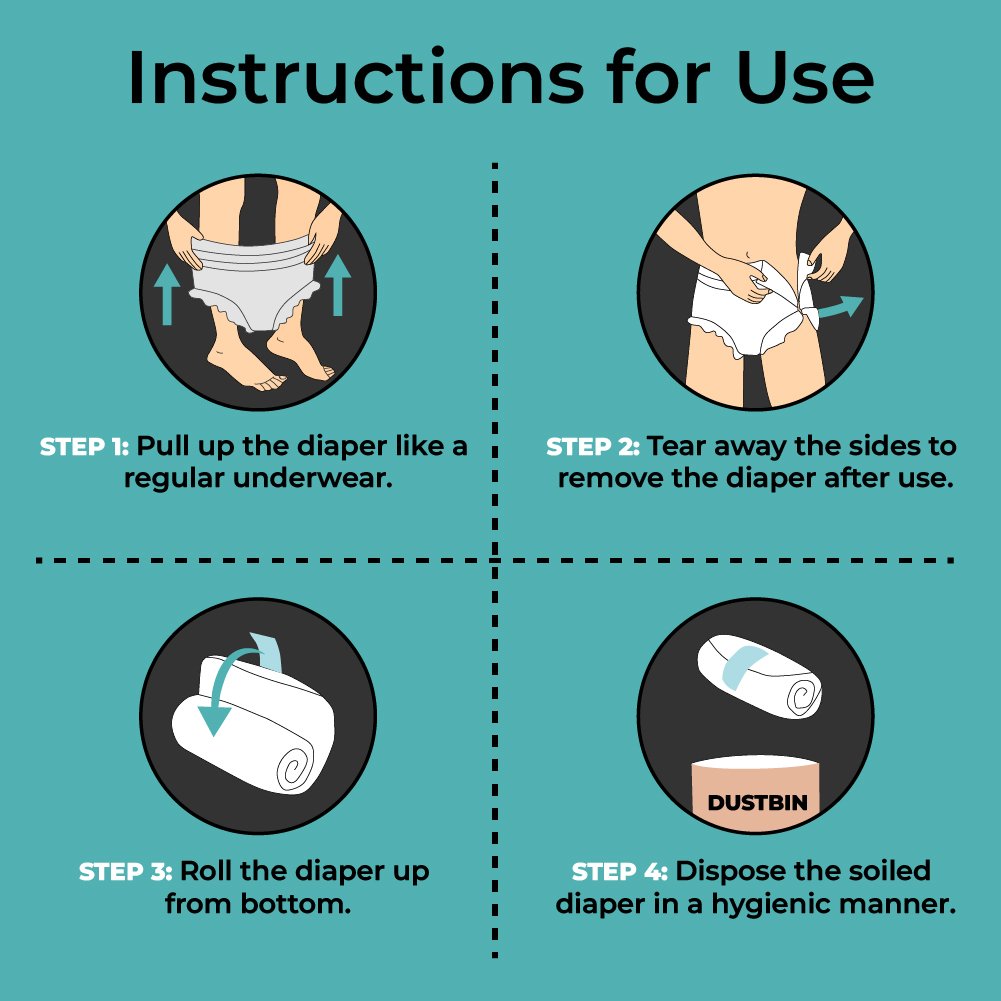 Instructions for Use

STEP 1: Pull up the diaper like a regular underwear.

STEP 2: Tear away the sides to remove the diaper after use.

STEP 3: Roll the diaper up from bottom.

DUSTBIN

STEP 4: Dispose the soiled diaper in a hygienic manner.